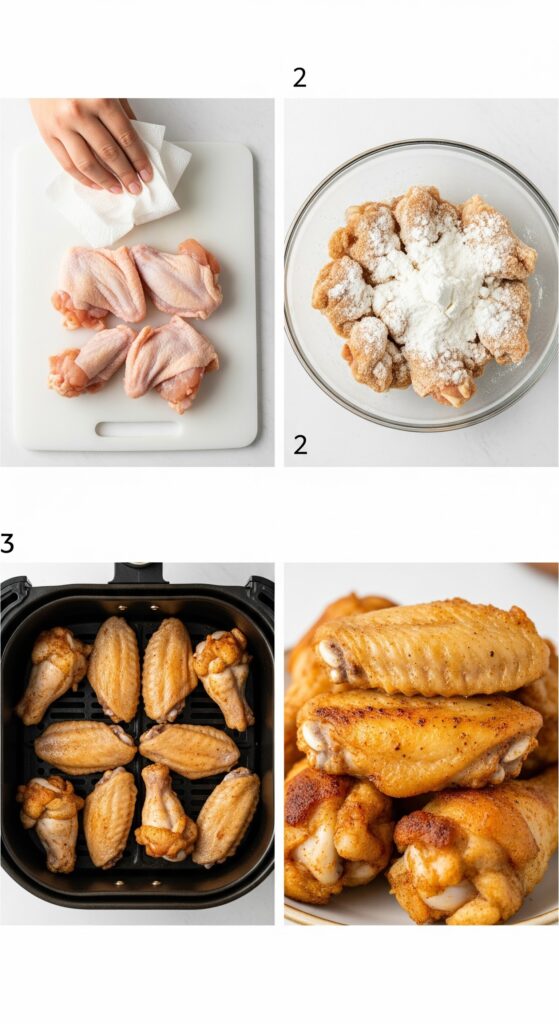 2

2

3